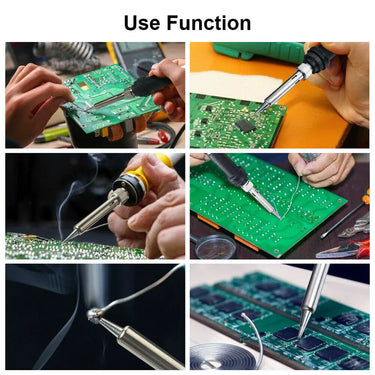 Use Function